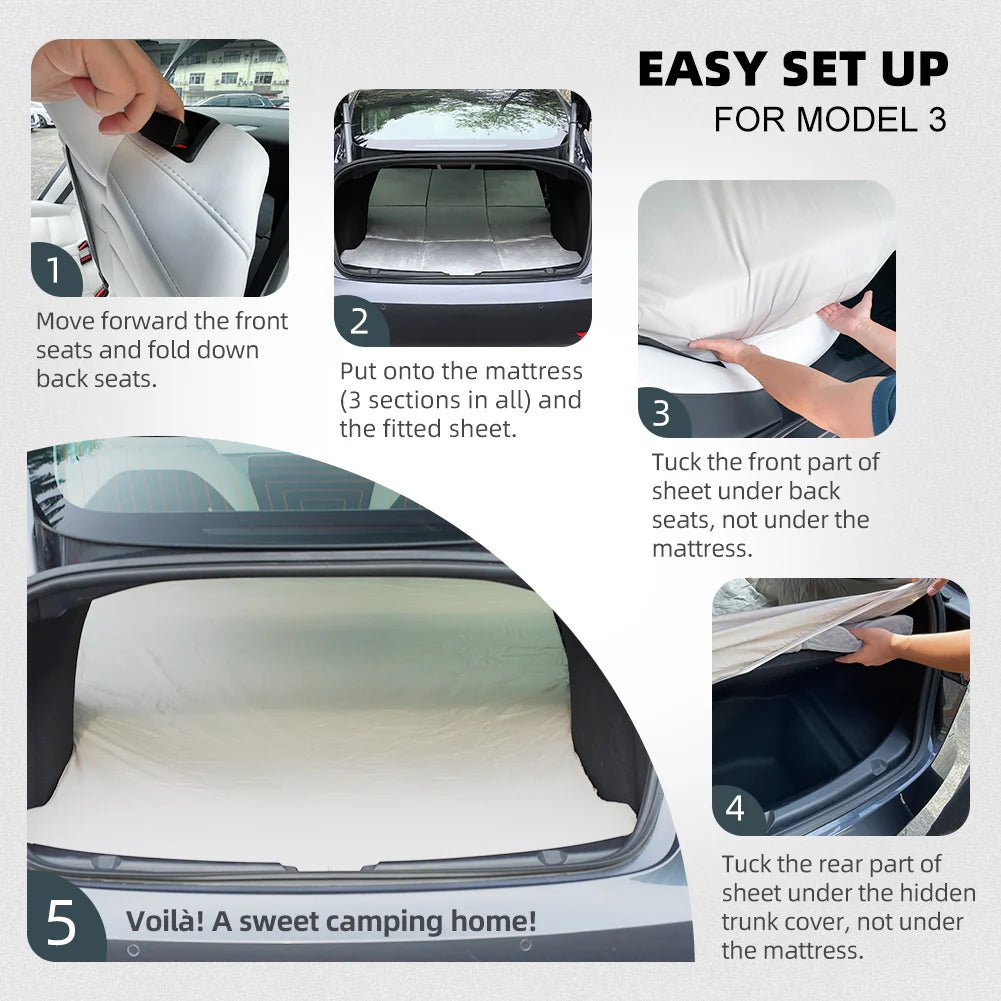 EASY SET UP
FOR MODEL 3

1
Move forward the front seats and fold down back seats.

2
Put onto the mattress (3 sections in all) and the fitted sheet.

3
Tuck the front part of sheet under back seats, not under the mattress.

4
Tuck the rear part of sheet under the hidden trunk cover, not under the mattress.

5
Voilà! A sweet camping home!